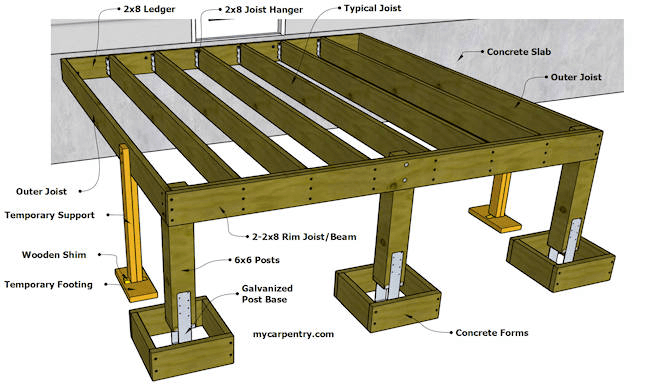 2x8 Ledger
2x8 Joist Hanger
Typical Joist
Concrete Slab
Outer Joist
Outer Joist
Temporary Support
Wooden Shim
Temporary Footing
2-2x8 Rim Joist/Beam
6x6 Posts
Galvanized Post Base
mycarpentry.com
Concrete Forms